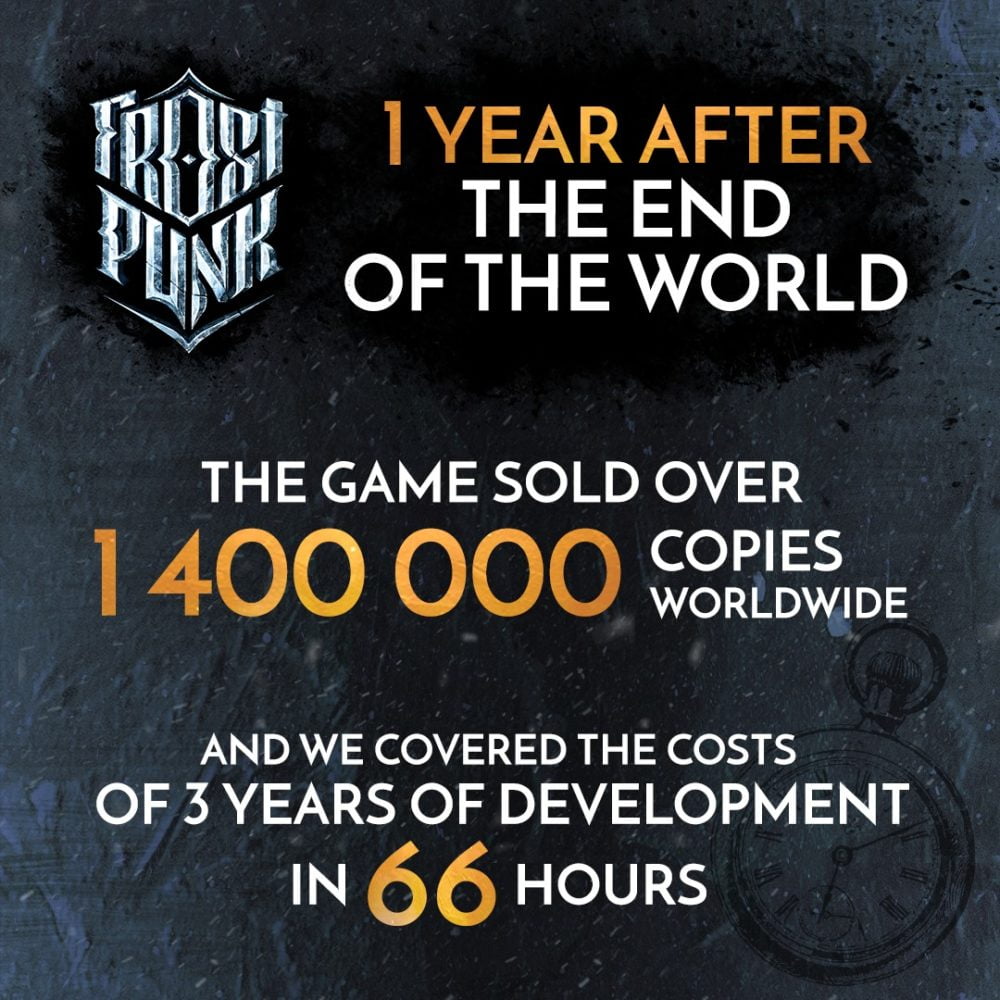 FROST PUNK

1 YEAR AFTER THE END OF THE WORLD

THE GAME SOLD OVER 1 400 000 COPIES WORLDWIDE

AND WE COVERED THE COSTS OF 3 YEARS OF DEVELOPMENT IN 66 HOURS