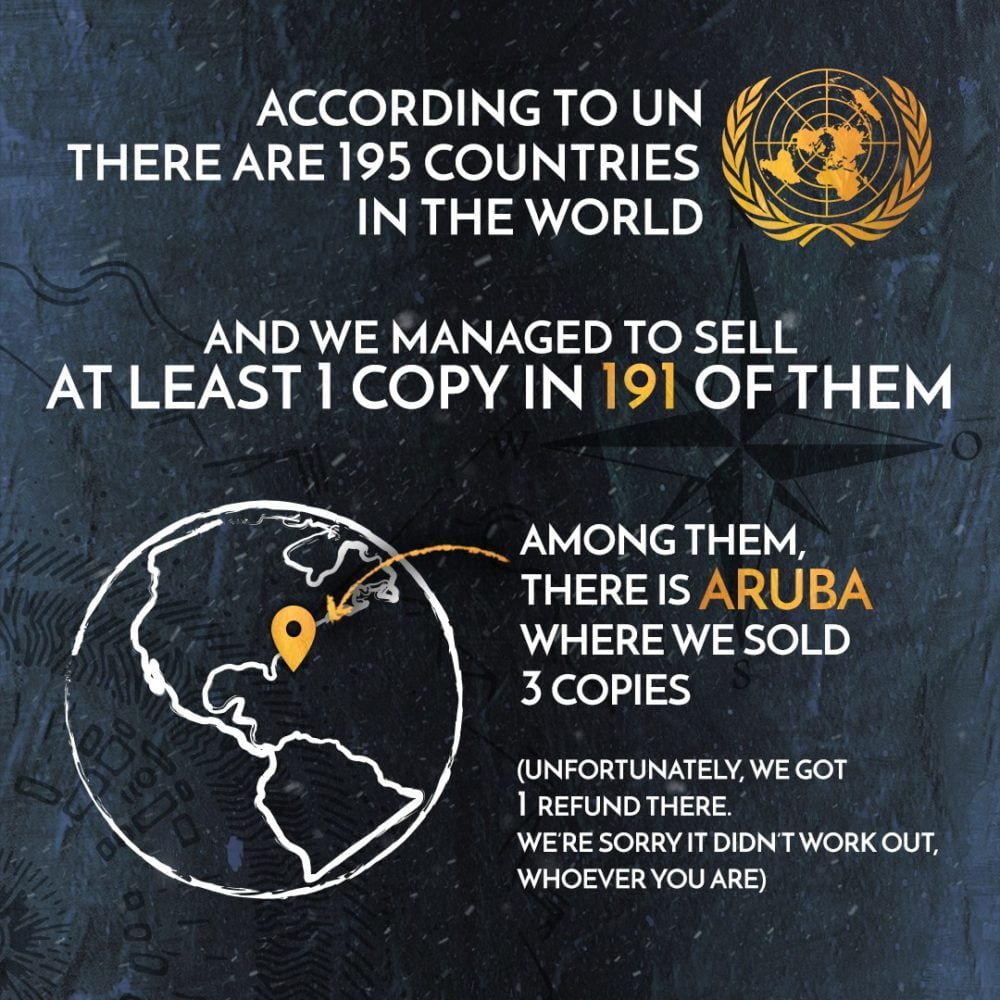 ACCORDING TO UN
THERE ARE 195 COUNTRIES
IN THE WORLD

AND WE MANAGED TO SELL
AT LEAST 1 COPY IN 191 OF THEM

AMONG THEM,
THERE IS ARUBA
WHERE WE SOLD
3 COPIES

(UNFORTUNATELY, WE GOT
1 REFUND THERE.
WE'RE SORRY IT DIDN'T WORK OUT,
WHOEVER YOU ARE)