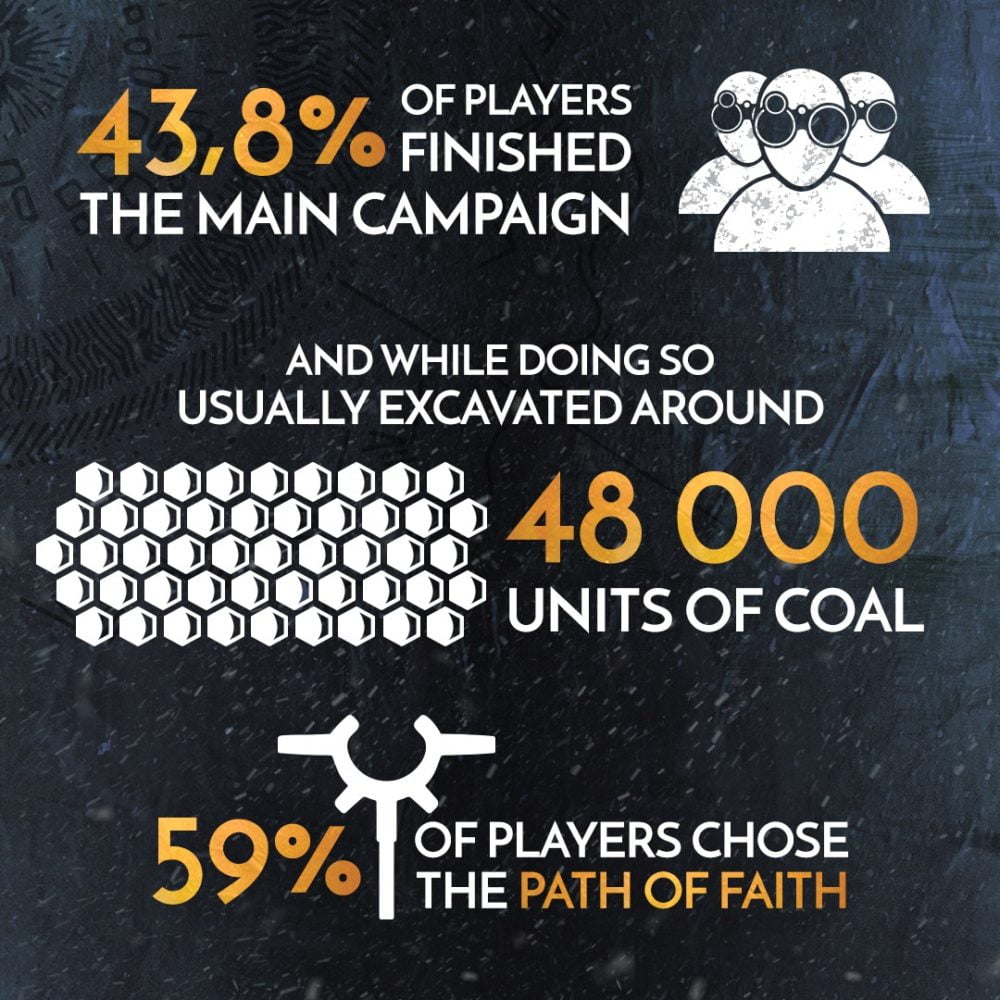 43,8% OF PLAYERS FINISHED THE MAIN CAMPAIGN

AND WHILE DOING SO USUALLY EXCAVATED AROUND

48 000 UNITS OF COAL

59% OF PLAYERS CHOSE THE PATH OF FAITH